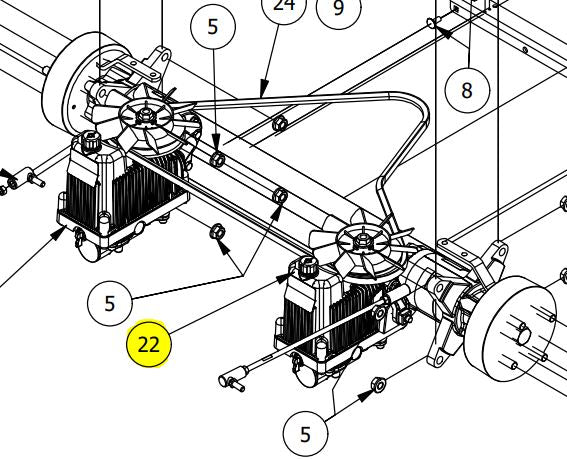 24
9
5
8
5
22
5