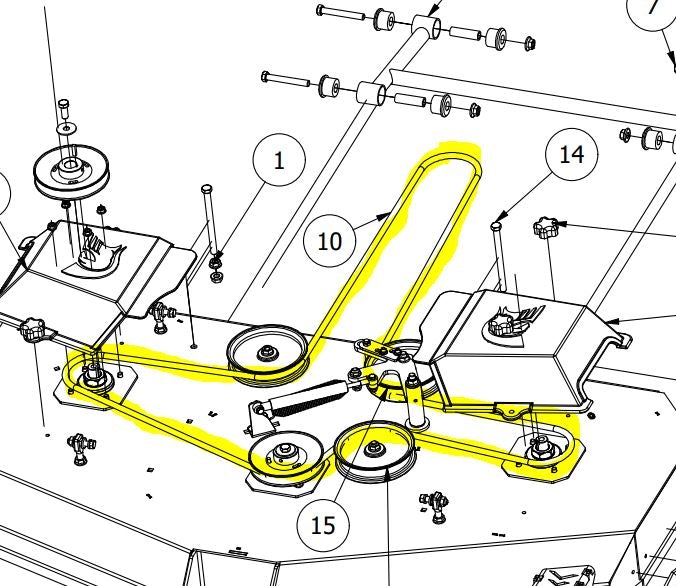 7
1
14
10
15