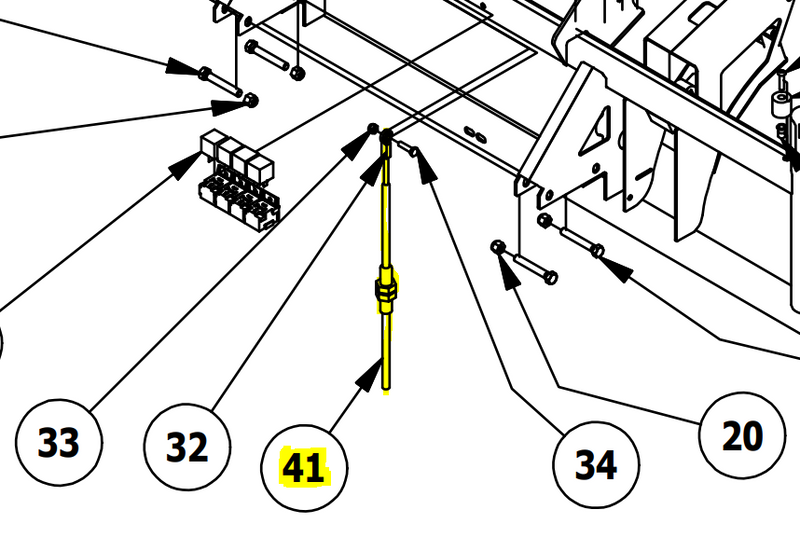 33
32
41
34
20