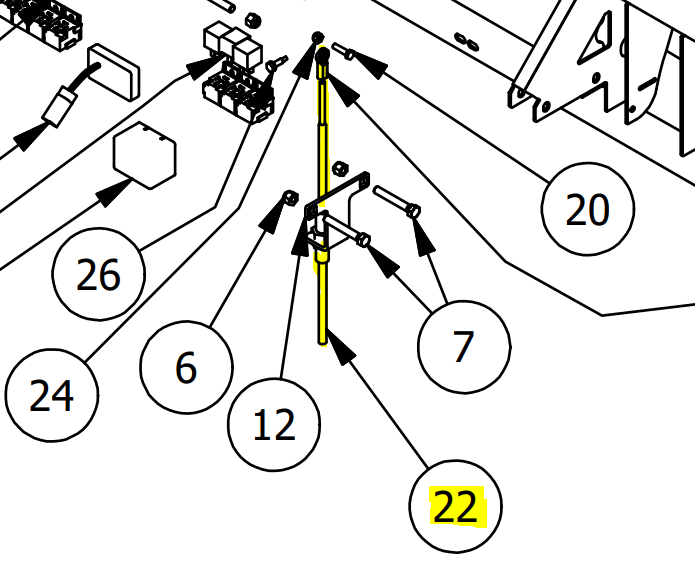 20
26
7
6
24
12
22