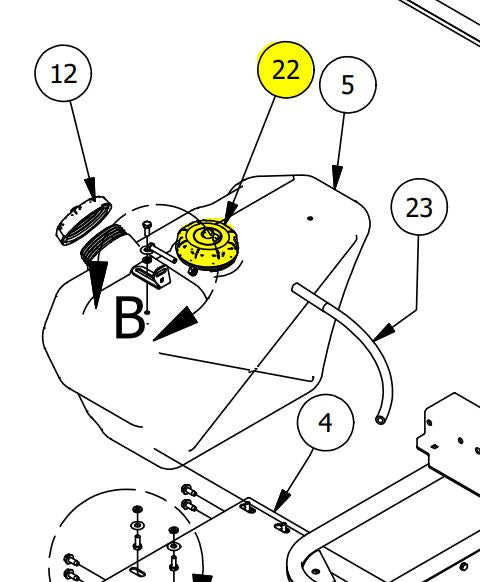 12

22

5

23

B

4