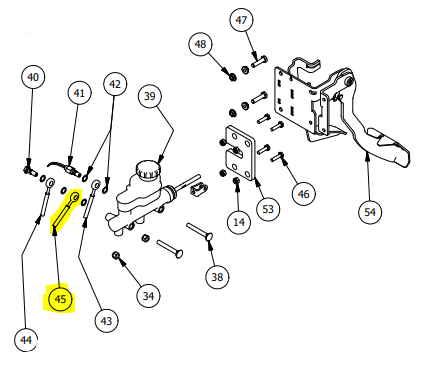 47
48
40
41
42
39
46
53
14
54
38
34
45
43
44