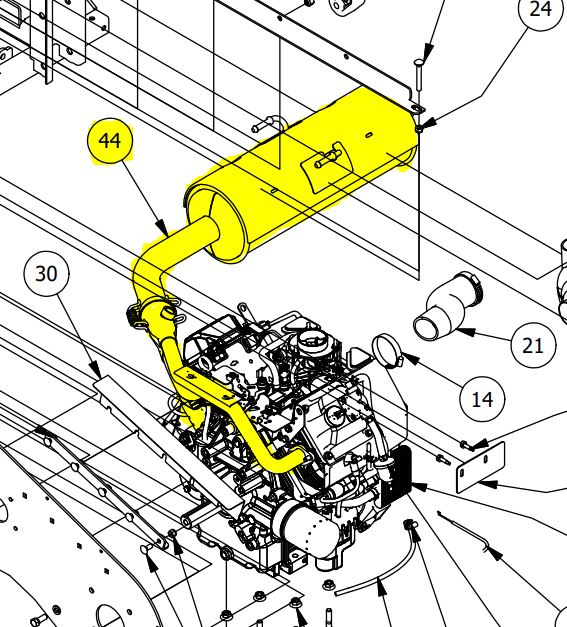 24
44
30
21
14