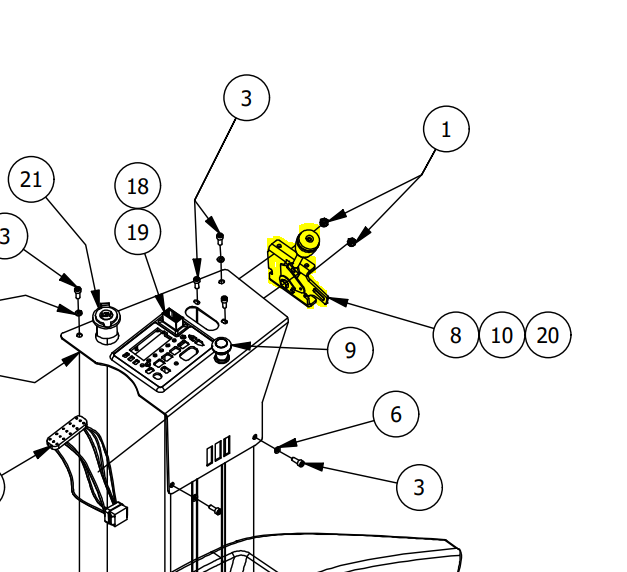 3
1
21
18
3
19
8
10
20
9
6
3