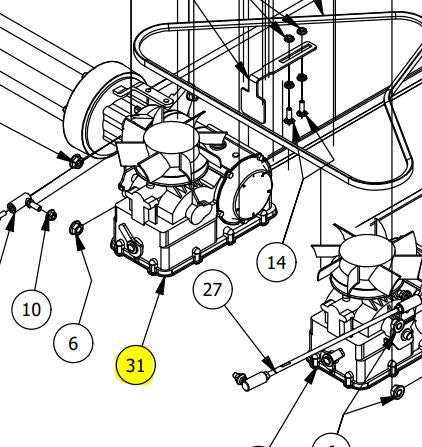 14
27
10
6
31