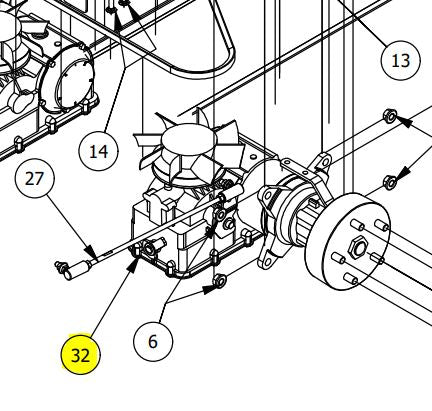 13

14

27

6

32