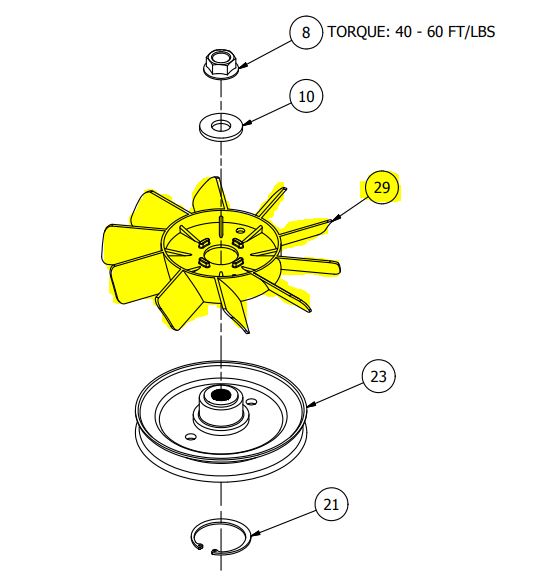 8 TORQUE: 40 - 60 FT/LBS

10

29

23

21