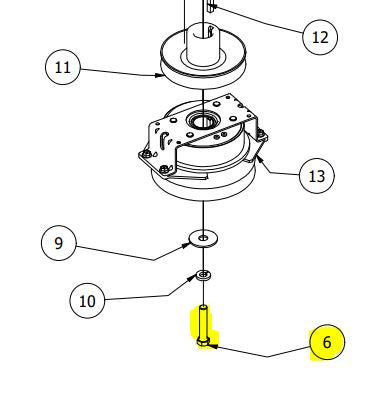 12

11

13

9

10

6