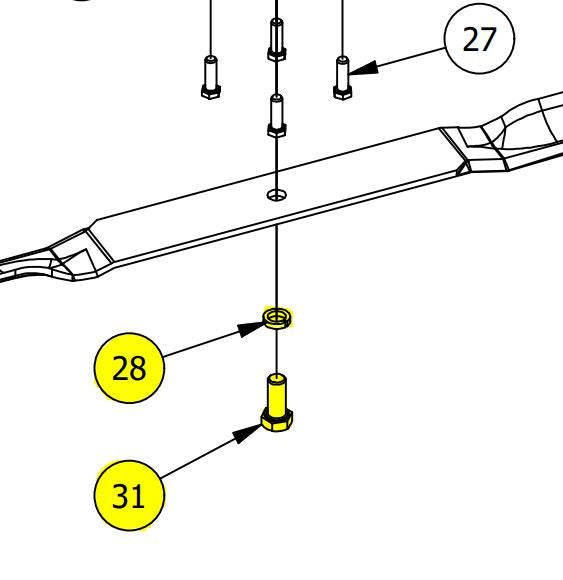 27

28

31