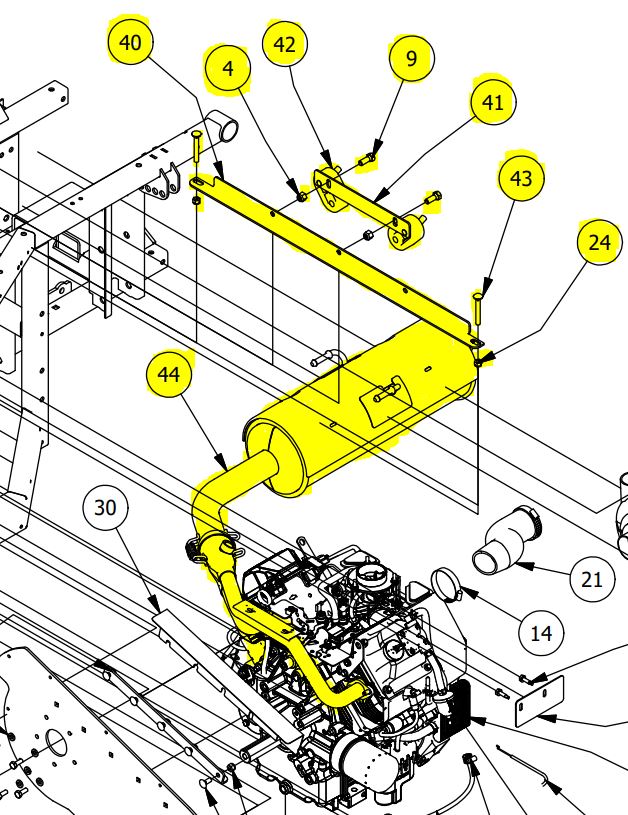 40
4
42
9
41
43
24
44
30
21
14